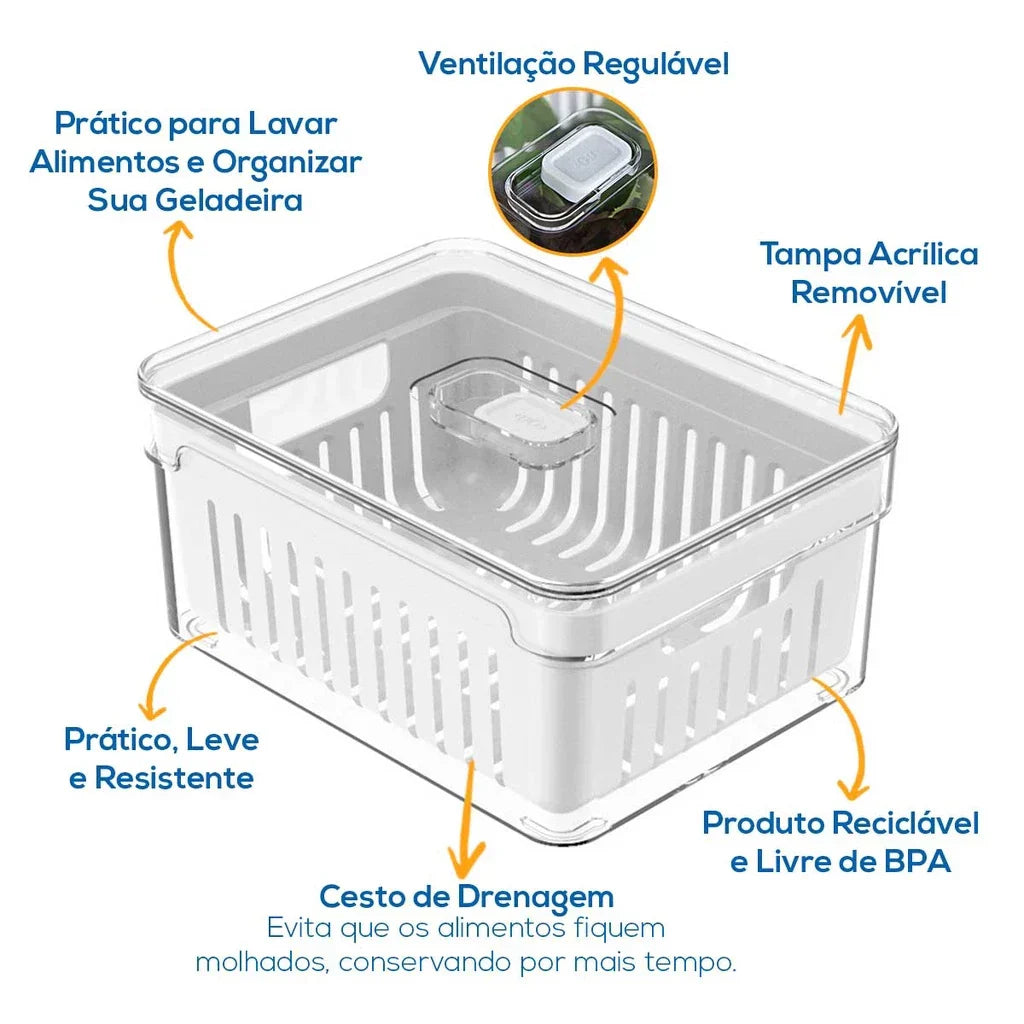 Ventilação Regulável

Prático para Lavar Alimentos e Organizar Sua Geladeira

Tampa Acrílica Removível

Prático, Leve e Resistente

Produto Reciclável e Livre de BPA

Cesto de Drenagem
Evita que os alimentos fiquem molhados, conservando por mais tempo.